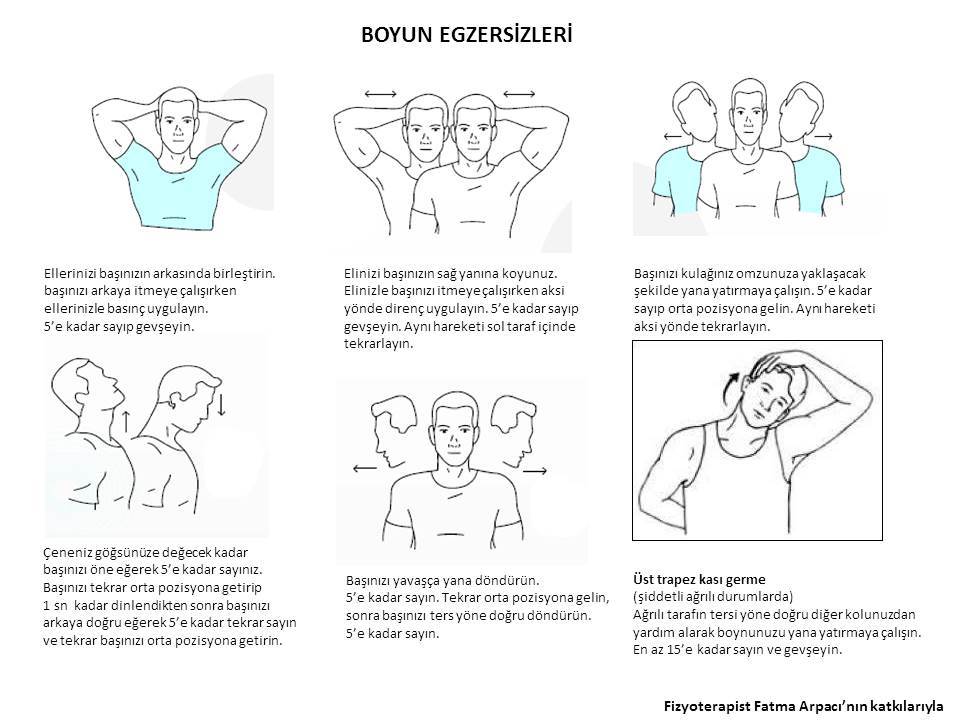 BOYUN EGZERSİZLERİ

Ellerinizi başınızın arkasında birleştirin. başınızı arkaya itmeye çalışırken ellerinizle basınç uygulayın.
5'e kadar sayıp gevşeyin.

Elinizi başınızın sağ yanına koyunuz. Elinizle başınızı itmeye çalışırken aksi yönde direnç uygulayın. 5'e kadar sayıp gevşeyin. Aynı hareketi sol taraf içinde tekrarlayın.

Başınızı kulağınız omzunuza yaklaşacak şekilde yana yatırmaya çalışın. 5'e kadar sayıp orta pozisyona gelin. Aynı hareketi aksi yönde tekrarlayın.

Çeneniz göğsünüze değecek kadar başınızı öne eğerek 5'e kadar sayınız. Başınızı tekrar orta pozisyona getirip 1 sn kadar dinlendikten sonra başınızı arkaya doğru eğerek 5'e kadar tekrar sayın ve tekrar başınızı orta pozisyona getirin.

Başınızı yavaşça yana döndürün.
5'e kadar sayın. Tekrar orta pozisyona gelin, sonra başınızı ters yöne doğru döndürün.
5'e kadar sayın.

Üst trapez kası germe
(şiddetli ağrılı durumlarda)
Ağrılı tarafın tersi yöne doğru diğer kolunuzdan yardım alarak boynunuzu yana yatırmaya çalışın.
En az 15'e kadar sayın ve gevşeyin.

Fizyoterapist Fatma Arpacı'nın katkılarıyla