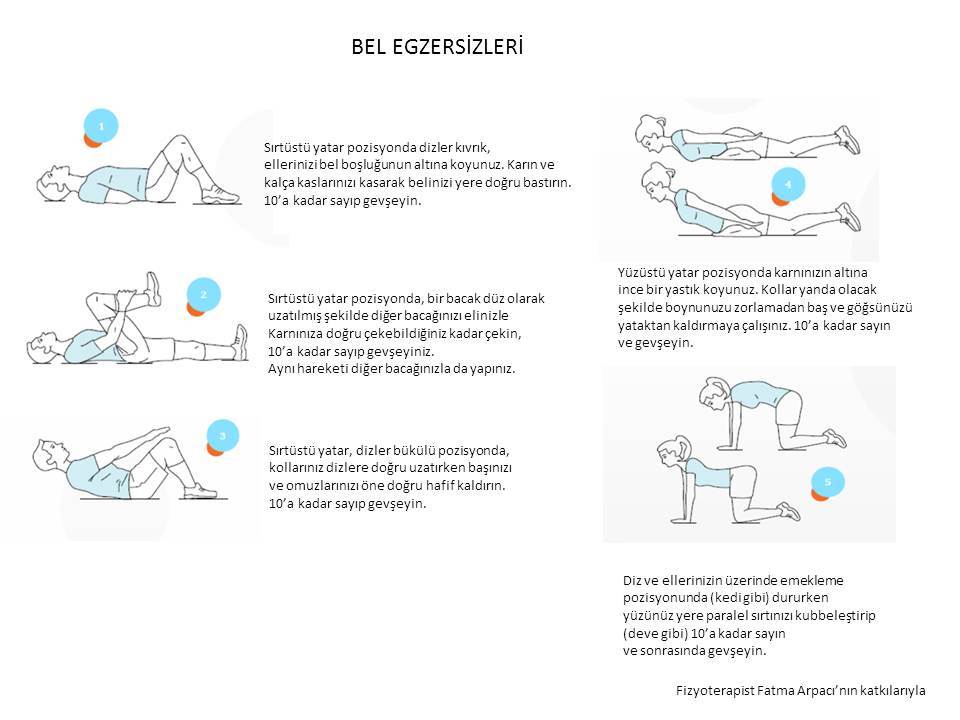 BEL EGZERSİZLERİ

1

Sırtüstü yatar pozisyonda dizler kıvrık, ellerinizi bel boşluğunun altına koyunuz. Karın ve kalça kaslarınızı kasarak belinizi yere doğru bastırın. 10'a kadar sayıp gevşeyin.

2

Sırtüstü yatar pozisyonda, bir bacak düz olarak uzatılmış şekilde diğer bacağınızı elinizle Karnınıza doğru çekebildiğiniz kadar çekin, 10'a kadar sayıp gevşeyiniz. Aynı hareketi diğer bacağınızla da yapınız.

3

Sırtüstü yatar, dizler bükülü pozisyonda, kollarınız dizlere doğru uzatırken başınızı ve omuzlarınızı öne doğru hafif kaldırın. 10'a kadar sayıp gevşeyin.

4

Yüzüstü yatar pozisyonda karnınızın altına ince bir yastık koyunuz. Kollar yanda olacak şekilde boynunuzu zorlamadan baş ve göğsünüzü yataktan kaldırmaya çalışınız. 10'a kadar sayın ve gevşeyin.

5

Diz ve ellerinizin üzerinde emekleme pozisyonunda (kedi gibi) dururken yüzünüz yere paralel sırtınızı kubbeleştirip (deve gibi) 10'a kadar sayın ve sonrasında gevşeyin.

Fizyoterapist Fatma Arpacı'nın katkılarıyla